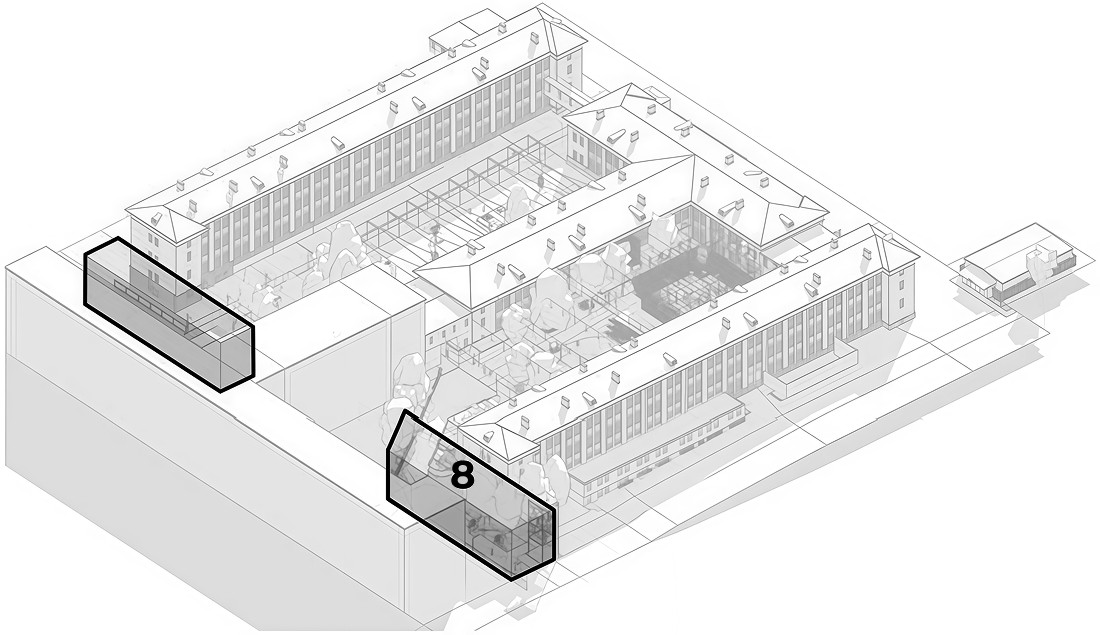 8